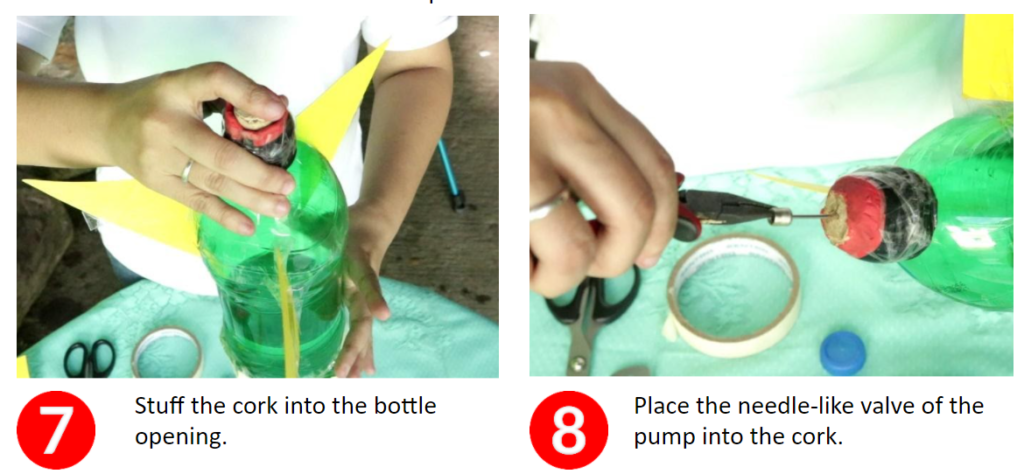 7

Stuff the cork into the bottle opening.

8

Place the needle-like valve of the pump into the cork.