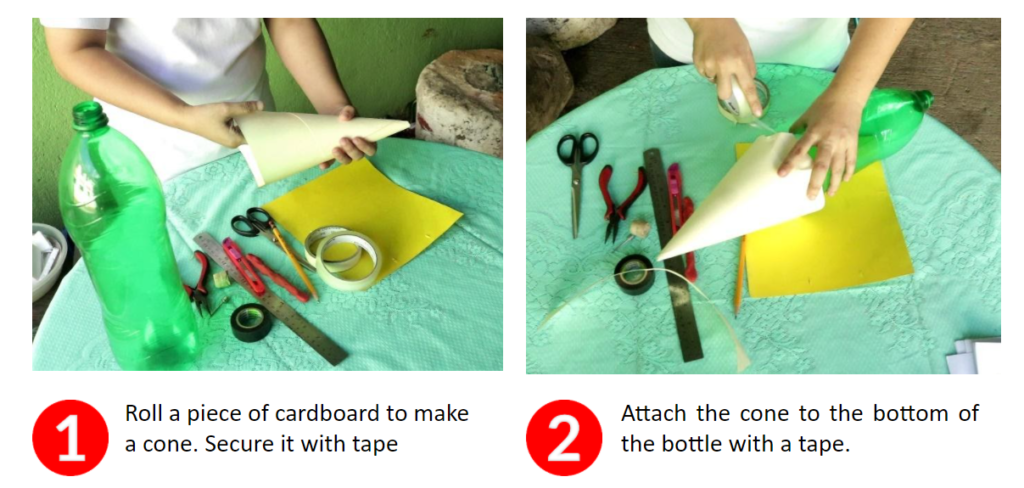 1 Roll a piece of cardboard to make a cone. Secure it with tape

2 Attach the cone to the bottom of the bottle with a tape.