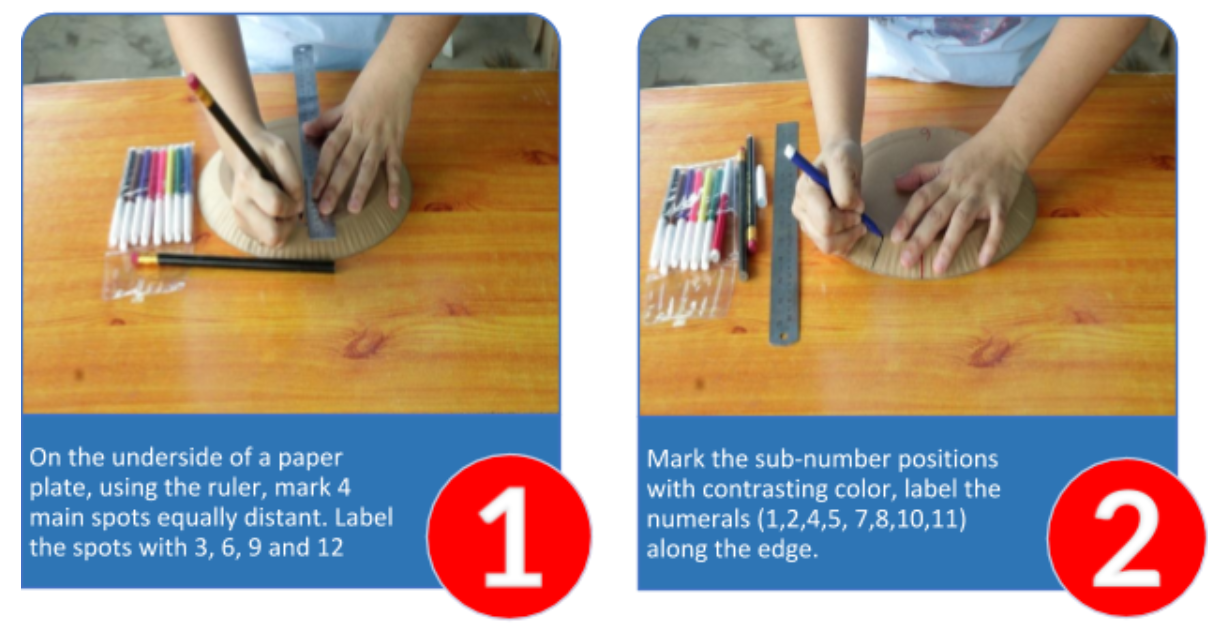 On the underside of a paper plate, using the ruler, mark 4 main spots equally distant. Label the spots with 3, 6, 9 and 12

1

Mark the sub-number positions with contrasting color, label the numerals (1,2,4,5, 7,8,10,11) along the edge.

2