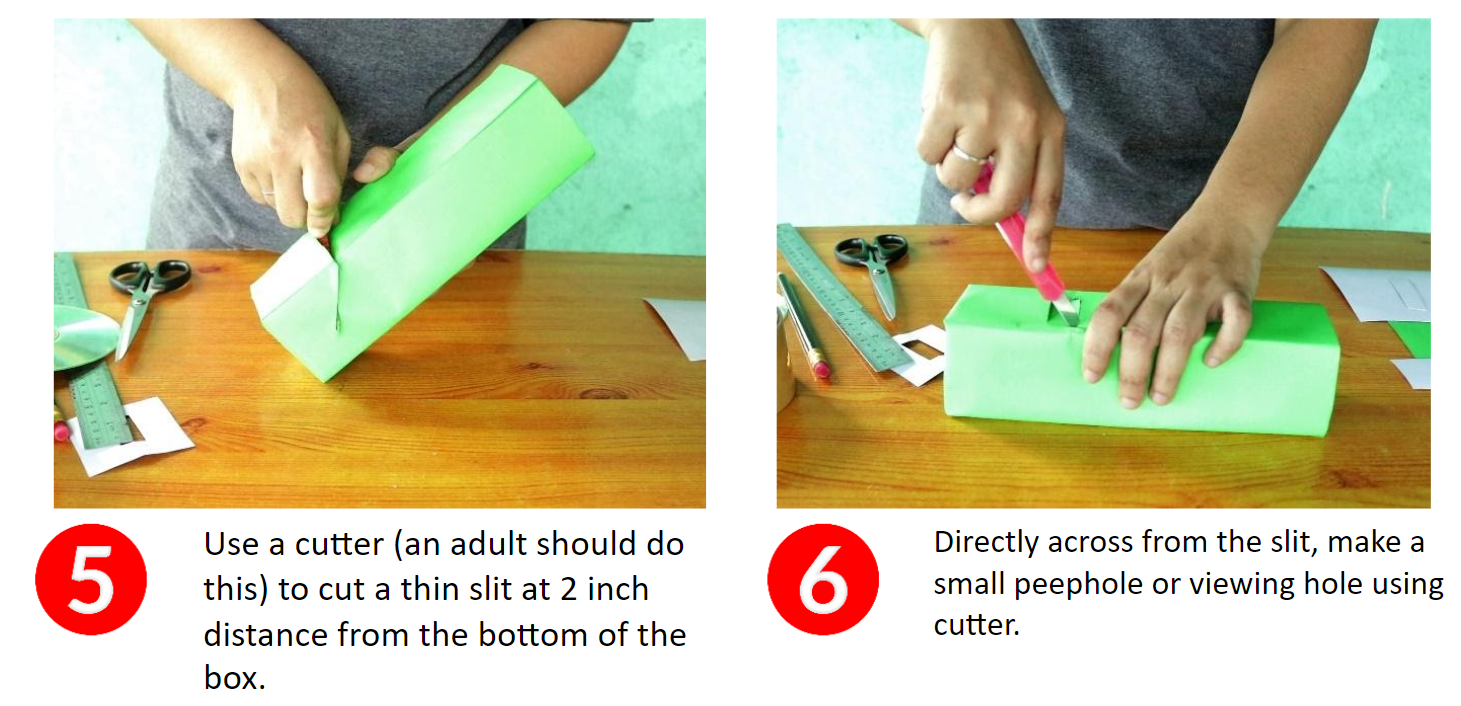 5

Use a cutter (an adult should do this) to cut a thin slit at 2 inch distance from the bottom of the box.

6

Directly across from the slit, make a small peephole or viewing hole using cutter.